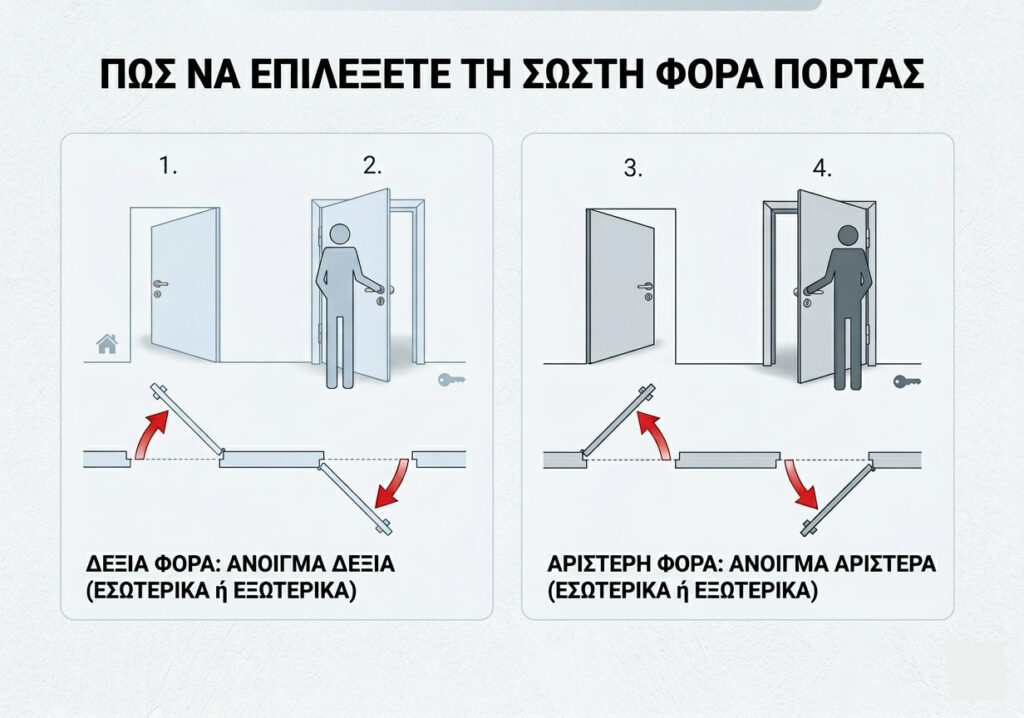 ΠΩΣ ΝΑ ΕΠΙΛΕΞΕΤΕ ΤΗ ΣΩΣΤΗ ΦΟΡΑ ΠΟΡΤΑΣ

1.

2.

ΔΕΞΙΑ ΦΟΡΑ: ΑΝΟΙΓΜΑ ΔΕΞΙΑ (ΕΣΩΤΕΡΙΚΑ ή ΕΞΩΤΕΡΙΚΑ)

3.

4.

ΑΡΙΣΤΕΡΗ ΦΟΡΑ: ΑΝΟΙΓΜΑ ΑΡΙΣΤΕΡΑ (ΕΣΩΤΕΡΙΚΑ ή ΕΞΩΤΕΡΙΚΑ)